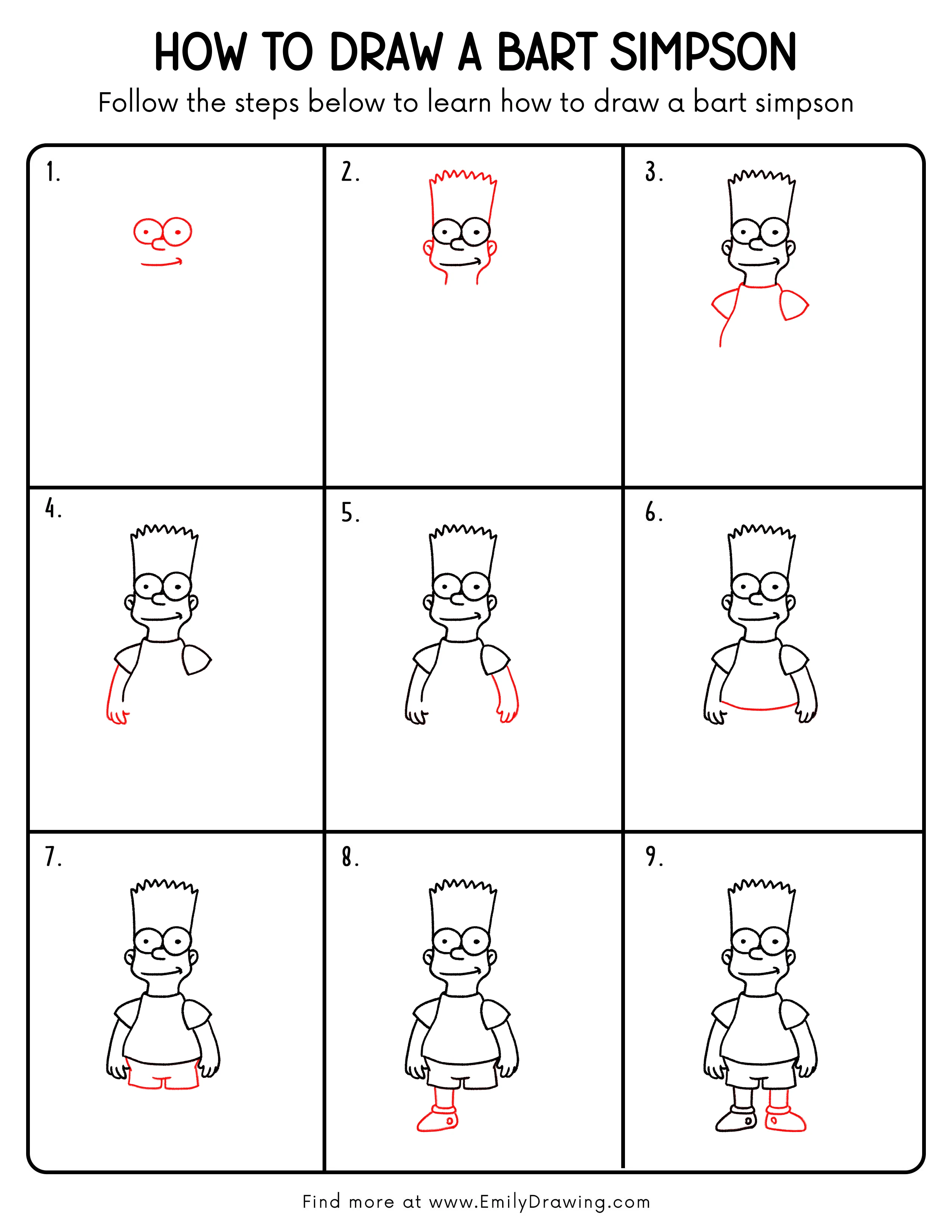 HOW TO DRAW A BART SIMPSON

Follow the steps below to learn how to draw a bart simpson

1.

2.

3.

4.

5.

6.

7.

8.

9.

Find more at www.EmilyDrawing.com